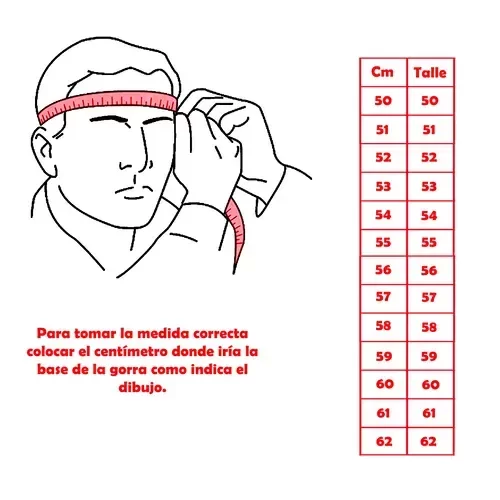 Para tomar la medida correcta colocar el centímetro donde iría la base de la gorra como indica el dibujo.

| Cm | Talle |
|---|---|
| 50 | 50 |
| 51 | 51 |
| 52 | 52 |
| 53 | 53 |
| 54 | 54 |
| 55 | 55 |
| 56 | 56 |
| 57 | 57 |
| 58 | 58 |
| 59 | 59 |
| 60 | 60 |
| 61 | 61 |
| 62 | 62 |