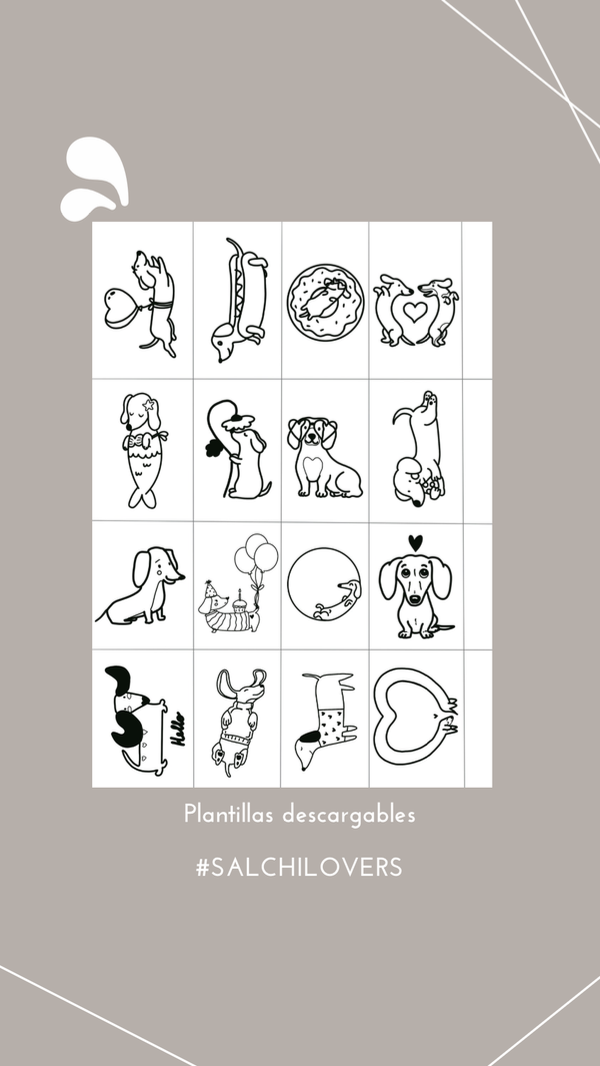 Hello

Plantillas descargables

#SALCHILOVERS