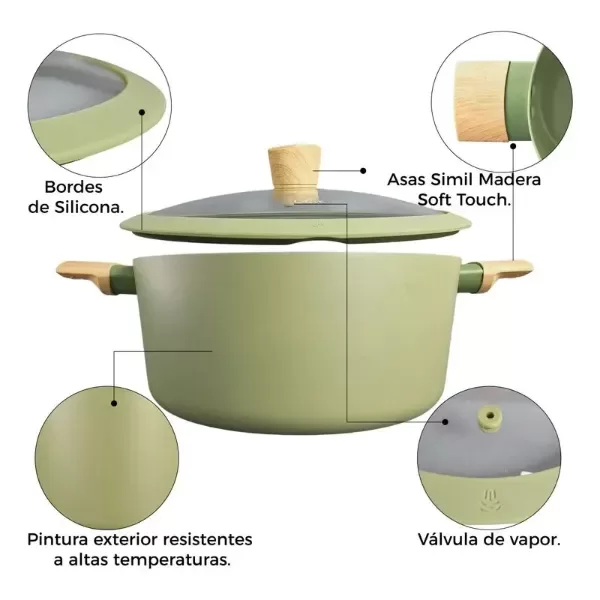 Bordes de Silicona.

Asas Simil Madera Soft Touch.

Pintura exterior resistentes a altas temperaturas.

Válvula de vapor.