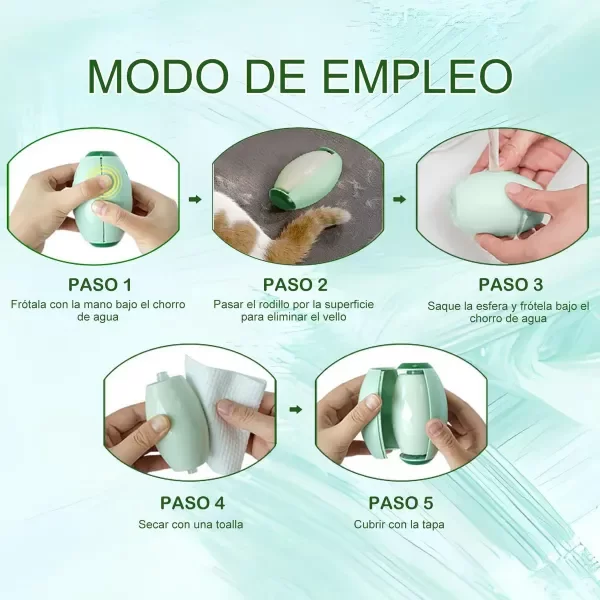 MODO DE EMPLEO

PASO 1
Frótala con la mano bajo el chorro de agua

PASO 2
Pasar el rodillo por la superficie para eliminar el vello

PASO 3
Saque la esfera y frótela bajo el chorro de agua

PASO 4
Secar con una toalla

PASO 5
Cubrir con la tapa