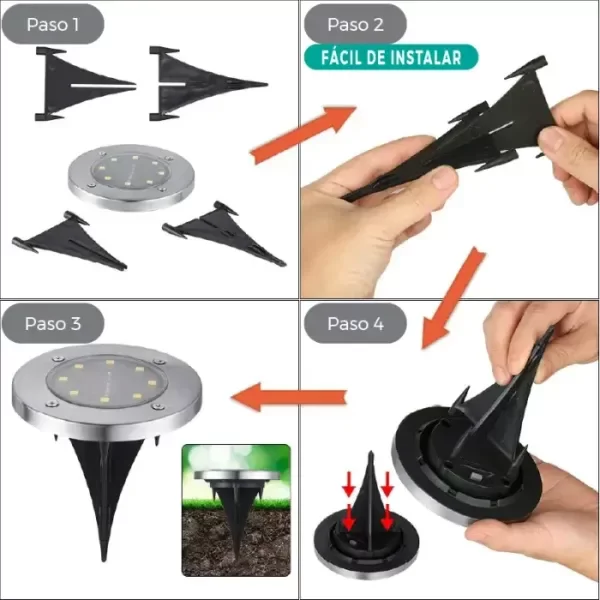 Paso 1

Paso 2

FÁCIL DE INSTALAR

Paso 3

Paso 4