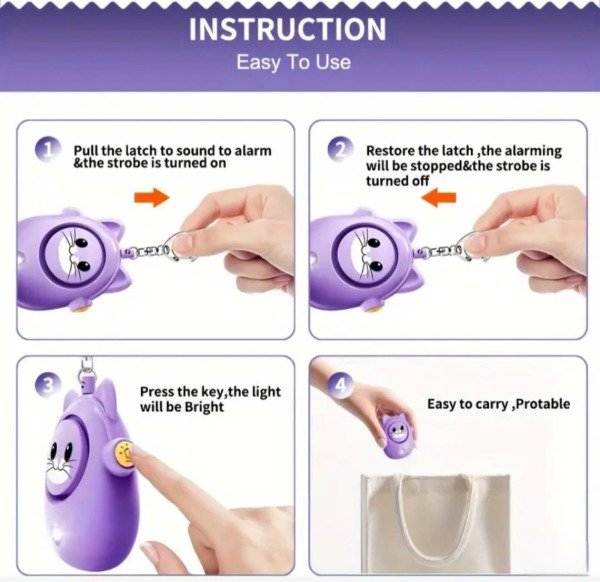 INSTRUCTION
Easy To Use

1 Pull the latch to sound to alarm &the strobe is turned on

2 Restore the latch ,the alarming will be stopped&the strobe is turned off

3 Press the key,the light will be Bright

4 Easy to carry ,Protable