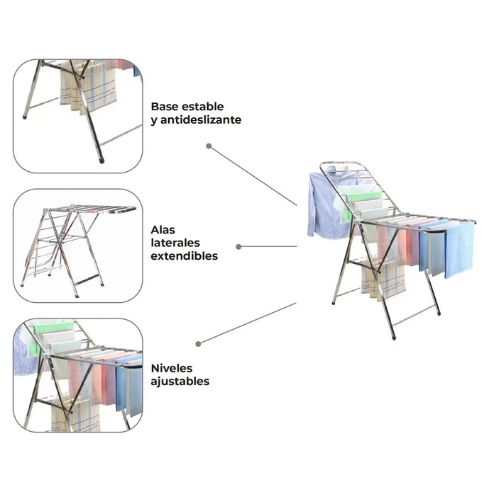 Base estable
y antideslizante

Alas
laterales
extendibles

Niveles
ajustables