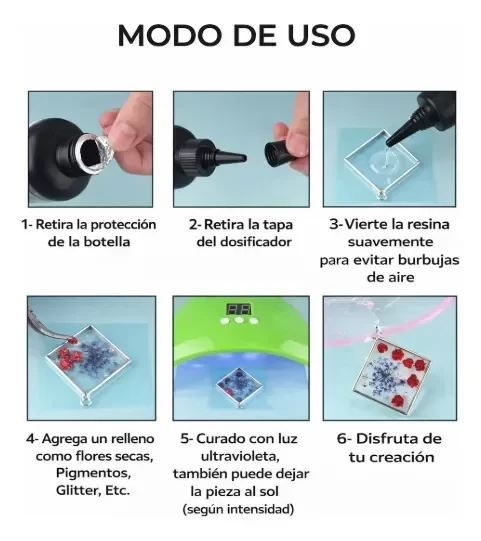 MODO DE USO

1- Retira la protección de la botella

2- Retira la tapa del dosificador

3- Vierte la resina suavemente para evitar burbujas de aire

4- Agrega un relleno como flores secas, Pigmentos, Glitter, Etc.

5- Curado con luz ultravioleta, también puede dejar la pieza al sol (según intensidad)

6- Disfruta de tu creación