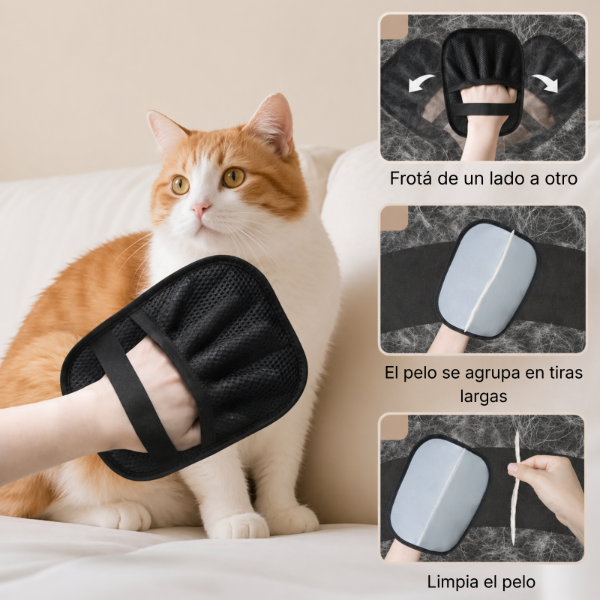 Frotá de un lado a otro

El pelo se agrupa en tiras largas

Limpia el pelo