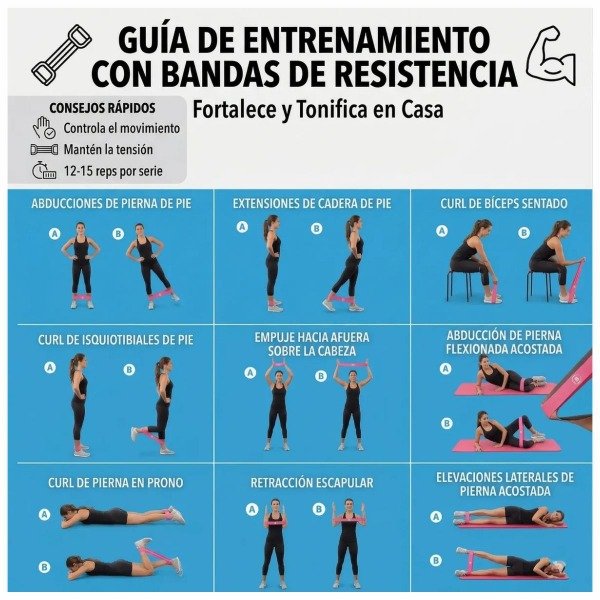 GUÍA DE ENTRENAMIENTO CON BANDAS DE RESISTENCIA

Fortalece y Tonifica en Casa

CONSEJOS RÁPIDOS
Controla el movimiento
Mantén la tensión
12-15 reps por serie

ABDUCCIONES DE PIERNA DE PIE
A
B

EXTENSIONES DE CADERA DE PIE
A
B

CURL DE BÍCEPS SENTADO
A
B

CURL DE ISQUIOTIBIALES DE PIE
A
B

EMPUJE HACIA AFUERA SOBRE LA CABEZA
A
B

ABDUCCIÓN DE PIERNA FLEXIONADA ACOSTADA
A
B

CURL DE PIERNA EN PRONO
A
B

RETRACCIÓN ESCAPULAR
A
B

ELEVACIONES LATERALES DE PIERNA ACOSTADA
A
B