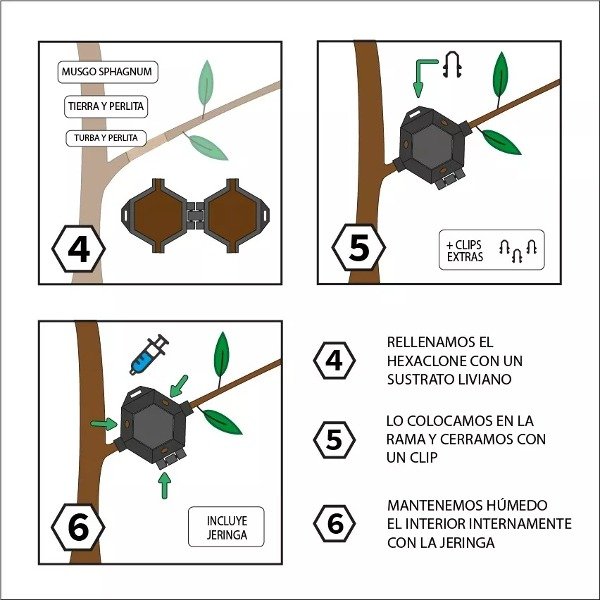 MUSGO SPHAGNUM

TIERRA Y PERLITA

TURBA Y PERLITA

4

5

+ CLIPS EXTRAS

6

INCLUYE JERINGA

4 RELLENAMOS EL HEXACLONE CON UN SUSTRATO LIVIANO

5 LO COLOCAMOS EN LA RAMA Y CERRAMOS CON UN CLIP

6 MANTENEMOS HÚMEDO EL INTERIOR INTERNAMENTE CON LA JERINGA