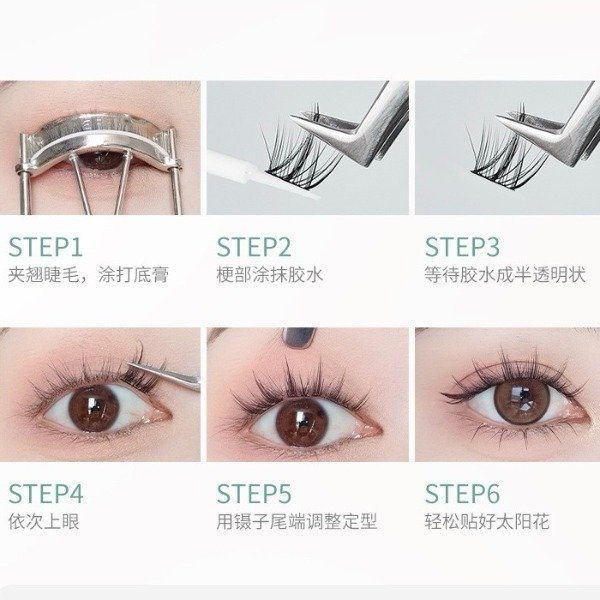 STEP1
夹翘睫毛，涂打底膏

STEP2
梗部涂抹胶水

STEP3
等待胶水成半透明状

STEP4
依次上眼

STEP5
用镊子尾端调整定型

STEP6
轻松贴好太阳花