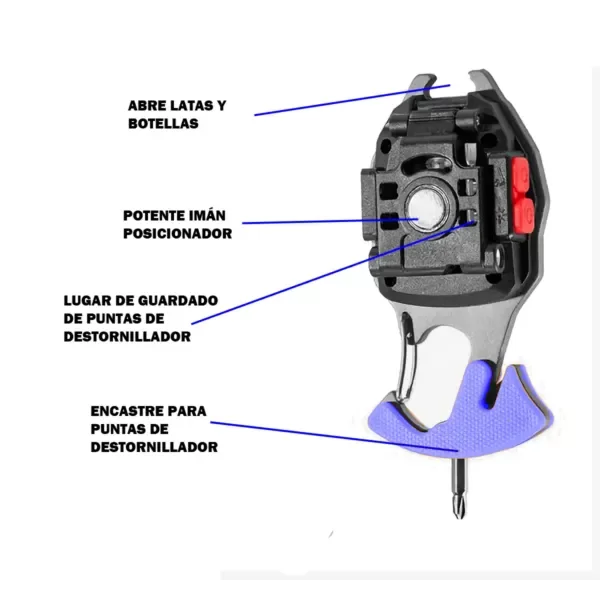 ABRE LATAS Y BOTELLAS

POTENTE IMÁN POSICIONADOR

LUGAR DE GUARDADO DE PUNTAS DE DESTORNILLADOR

ENCASTRE PARA PUNTAS DE DESTORNILLADOR