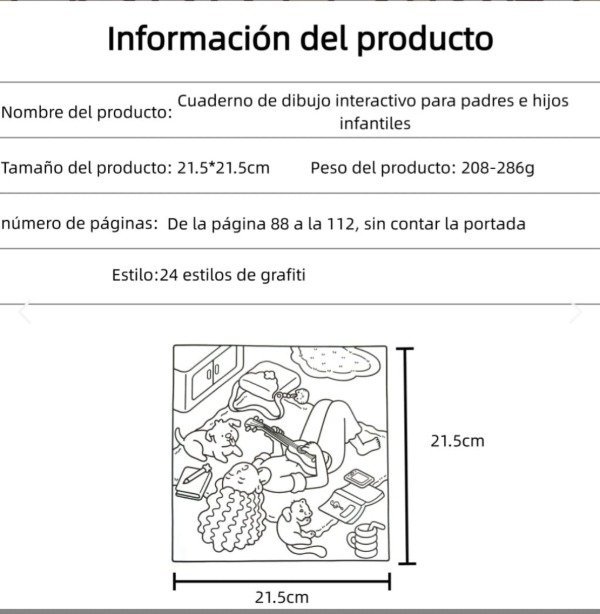 Información del producto

Nombre del producto: Cuaderno de dibujo interactivo para padres e hijos infantiles

Tamaño del producto: 21.5*21.5cm Peso del producto: 208-286g

número de páginas: De la página 88 a la 112, sin contar la portada

Estilo:24 estilos de grafiti

21.5cm

21.5cm