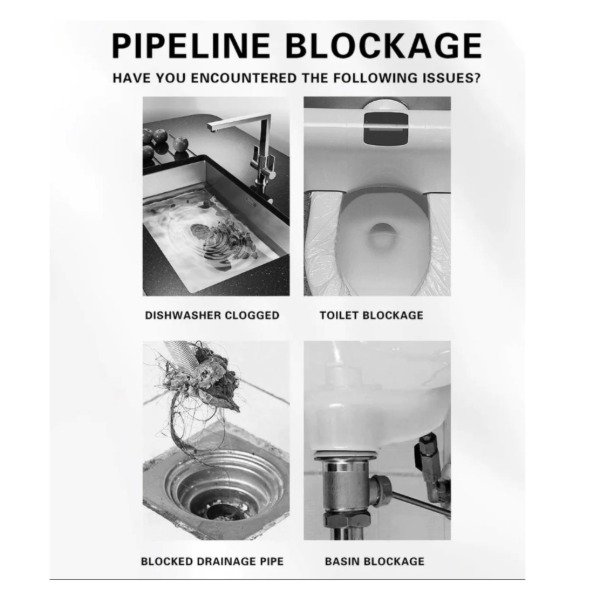 PIPELINE BLOCKAGE

HAVE YOU ENCOUNTERED THE FOLLOWING ISSUES?

DISHWASHER CLOGGED

TOILET BLOCKAGE

BLOCKED DRAINAGE PIPE

BASIN BLOCKAGE