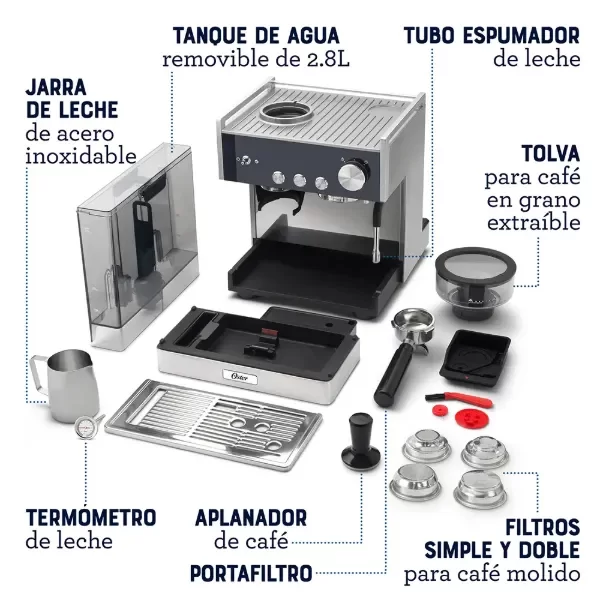 TANQUE DE AGUA
removible de 2.8L

TUBO ESPUMADOR
de leche

JARRA
DE LECHE
de acero
inoxidable

TOLVA
para café
en grano
extraíble

Oster

TERMÓMETRO
de leche

APLANADOR
de café

PORTAFILTRO

FILTROS
SIMPLE Y DOBLE
para café molido