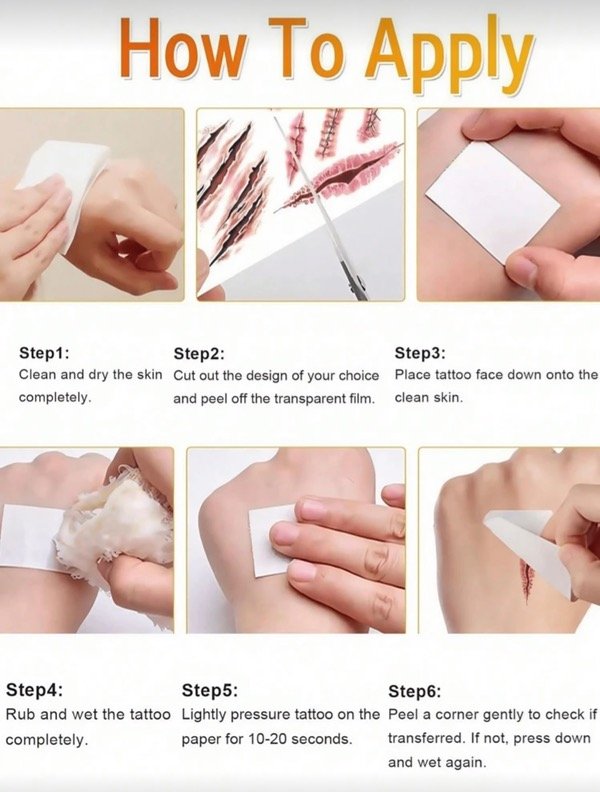 How To Apply

Step1:
Clean and dry the skin completely.

Step2:
Cut out the design of your choice and peel off the transparent film.

Step3:
Place tattoo face down onto the clean skin.

Step4:
Rub and wet the tattoo completely.

Step5:
Lightly pressure tattoo on the paper for 10-20 seconds.

Step6:
Peel a corner gently to check if transferred. If not, press down and wet again.