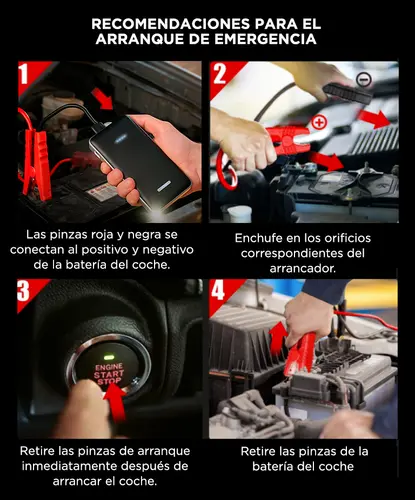 RECOMENDACIONES PARA EL ARRANQUE DE EMERGENCIA

1

Las pinzas roja y negra se conectan al positivo y negativo de la batería del coche.

2

Enchufe en los orificios correspondientes del arrancador.

3

ENGINE
START
STOP

Retire las pinzas de arranque inmediatamente después de arrancar el coche.

4

Retire las pinzas de la batería del coche