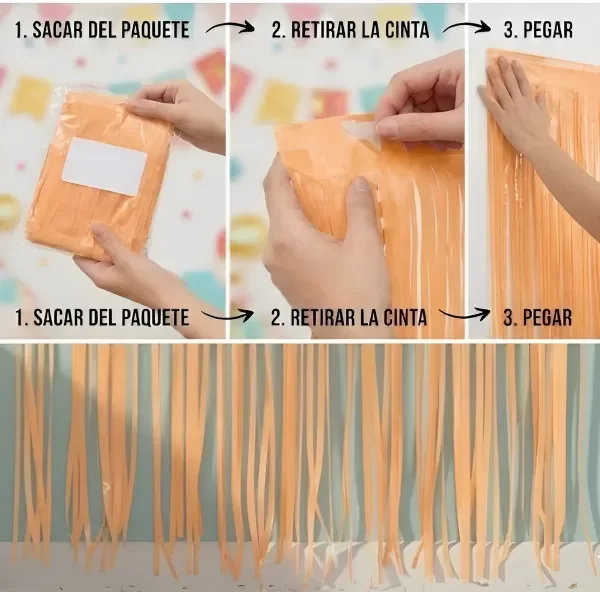 1. SACAR DEL PAQUETE
2. RETIRAR LA CINTA
3. PEGAR

1. SACAR DEL PAQUETE
2. RETIRAR LA CINTA
3. PEGAR