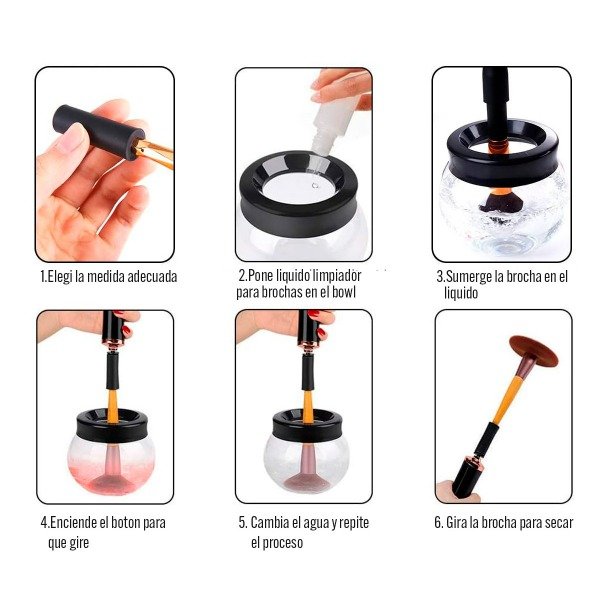 1.Elegi la medida adecuada

2.Pone liquido limpiador para brochas en el bowl

3.Sumerge la brocha en el liquido

4.Enciende el boton para que gire

5. Cambia el agua y repite el proceso

6. Gira la brocha para secar