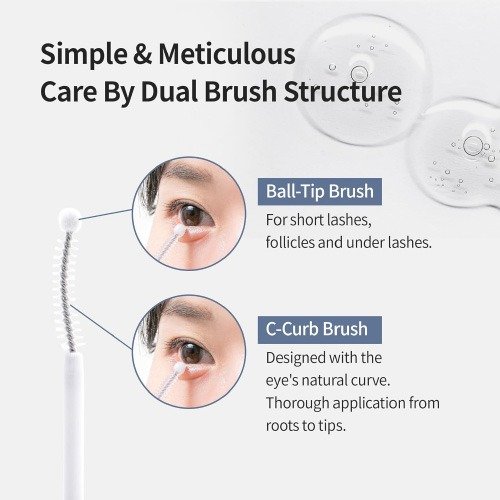 Simple & Meticulous
Care By Dual Brush Structure

Ball-Tip Brush

For short lashes, follicles and under lashes.

C-Curb Brush

Designed with the eye's natural curve. Thorough application from roots to tips.