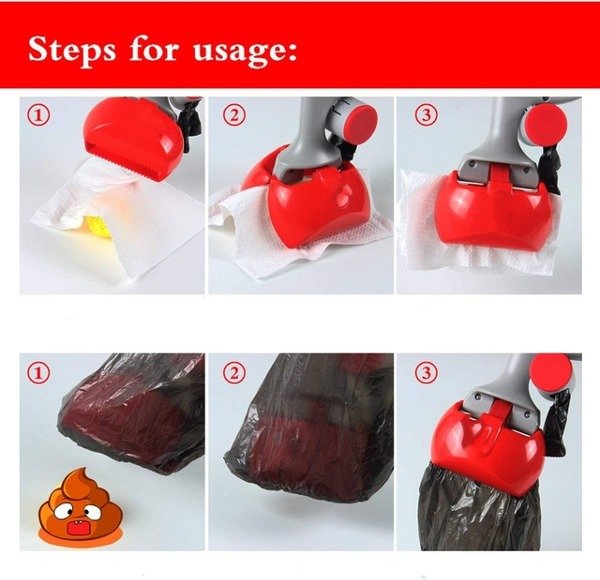 Steps for usage:

①

②

③

①

②

③