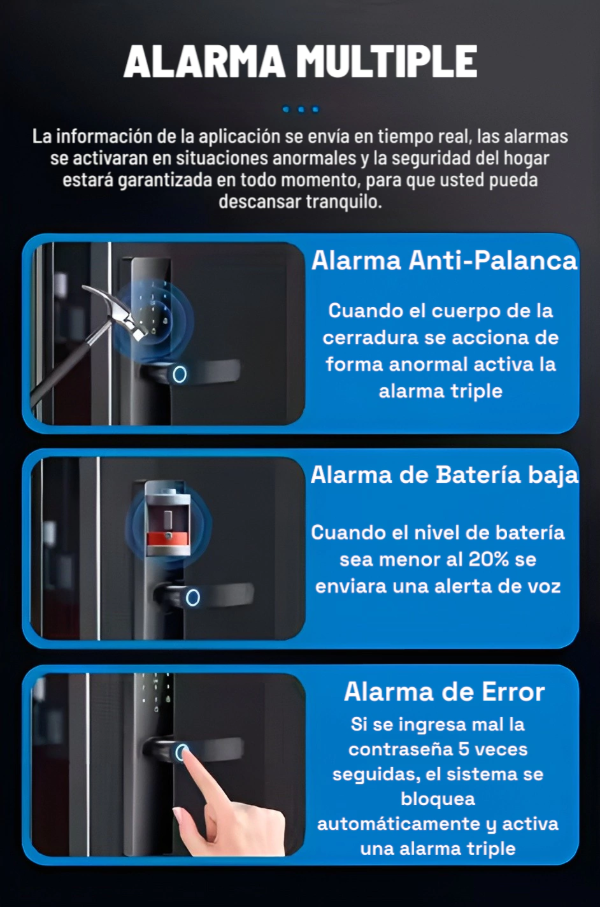 ALARMA MULTIPLE

La información de la aplicación se envía en tiempo real, las alarmas se activaran en situaciones anormales y la seguridad del hogar estará garantizada en todo momento, para que usted pueda descansar tranquilo.

Alarma Anti-Palanca

Cuando el cuerpo de la cerradura se acciona de forma anormal activa la alarma triple

Alarma de Batería baja

Cuando el nivel de batería sea menor al 20% se enviara una alerta de voz

Alarma de Error

Si se ingresa mal la contraseña 5 veces seguidas, el sistema se bloquea automáticamente y activa una alarma triple