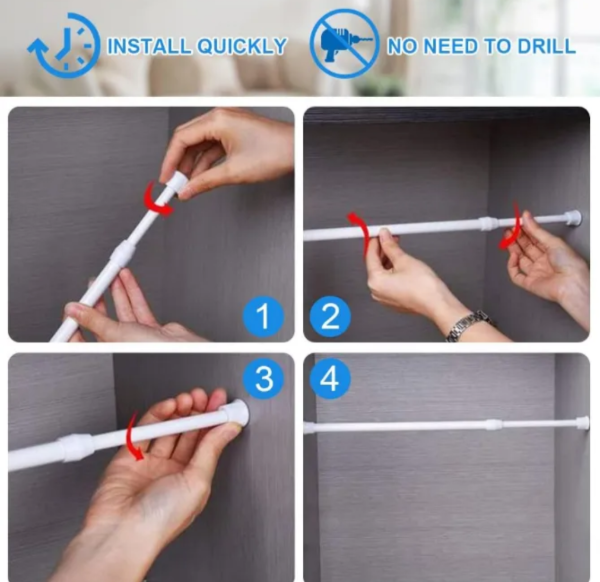 INSTALL QUICKLY

NO NEED TO DRILL

1

2

3

4