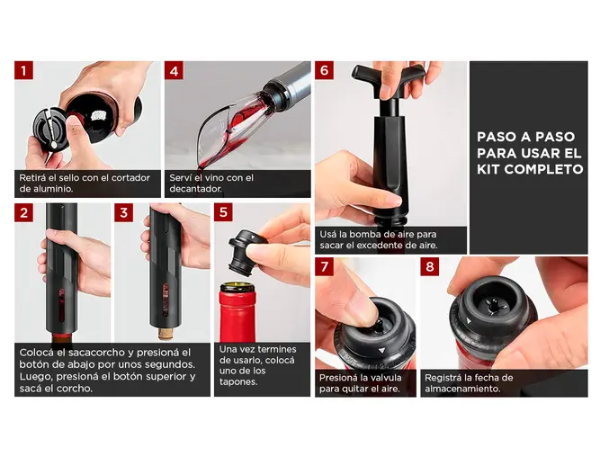 1

Retirá el sello con el cortador de aluminio.

4

Serví el vino con el decantador.

6

Usá la bomba de aire para sacar el excedente de aire.

PASO A PASO PARA USAR EL KIT COMPLETO

2

3

Colocá el sacacorcho y presioná el botón de abajo por unos segundos. Luego, presioná el botón superior y sacá el corcho.

5

Una vez termines de usarlo, colocá uno de los tapones.

7

Presioná la valvula para quitar el aire.

8

Registrá la fecha de almacenamiento.