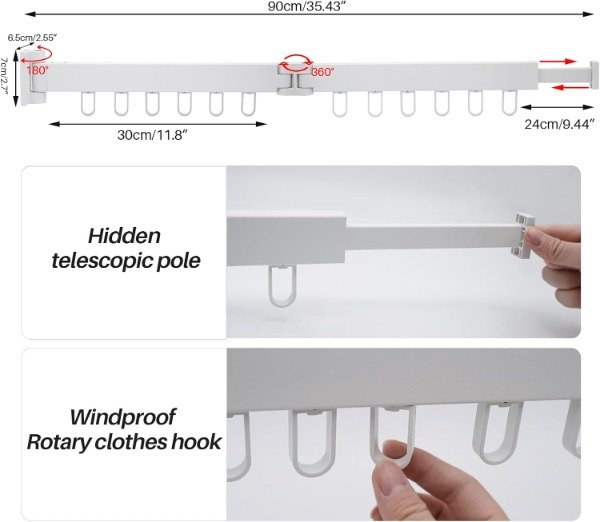 90cm/35.43"

6.5cm/2.55"

7cm/2.7"

180°

360°

30cm/11.8"

24cm/9.44"

Hidden telescopic pole

Windproof Rotary clothes hook