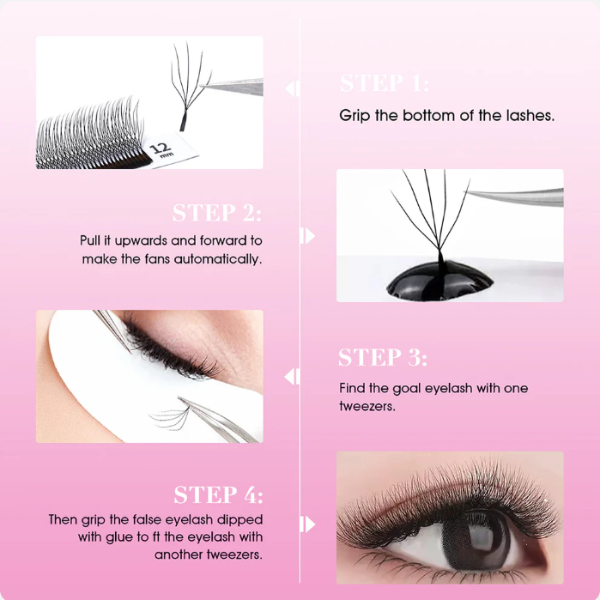 12 mm

STEP 1:

Grip the bottom of the lashes.

STEP 2:

Pull it upwards and forward to make the fans automatically.

STEP 3:

Find the goal eyelash with one tweezers.

STEP 4:

Then grip the false eyelash dipped with glue to ft the eyelash with another tweezers.