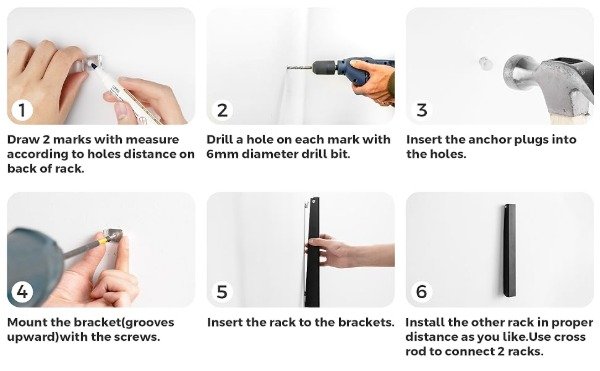 1

Draw 2 marks with measure according to holes distance on back of rack.

2

Drill a hole on each mark with 6mm diameter drill bit.

3

Insert the anchor plugs into the holes.

4

Mount the bracket(grooves upward)with the screws.

5

Insert the rack to the brackets.

6

Install the other rack in proper distance as you like.Use cross rod to connect 2 racks.