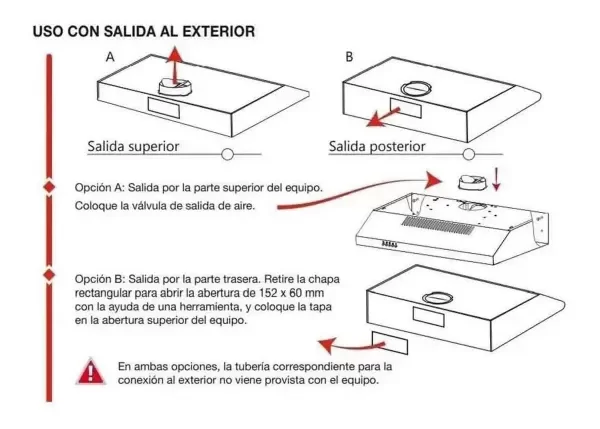 USO CON SALIDA AL EXTERIOR

A

B

Salida superior

Salida posterior

Opción A: Salida por la parte superior del equipo.
Coloque la válvula de salida de aire.

Opción B: Salida por la parte trasera. Retire la chapa rectangular para abrir la abertura de 152 x 60 mm con la ayuda de una herramienta, y coloque la tapa en la abertura superior del equipo.

En ambas opciones, la tubería correspondiente para la conexión al exterior no viene provista con el equipo.