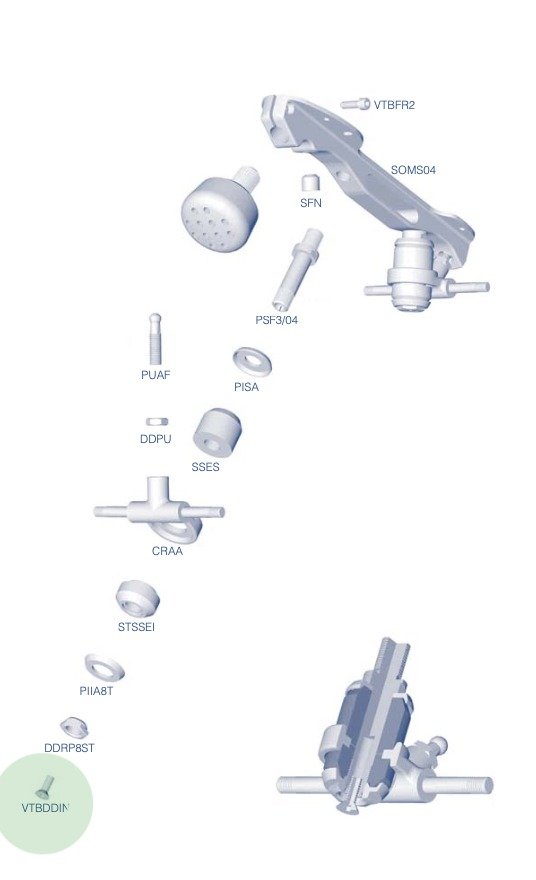 VTBFR2
SOMS04
SFN
PSF3/04
PUAF
PISA
DDPU
SSES
CRAA
STSSEI
PIIA8T
DDRP8ST
VTBDDIN