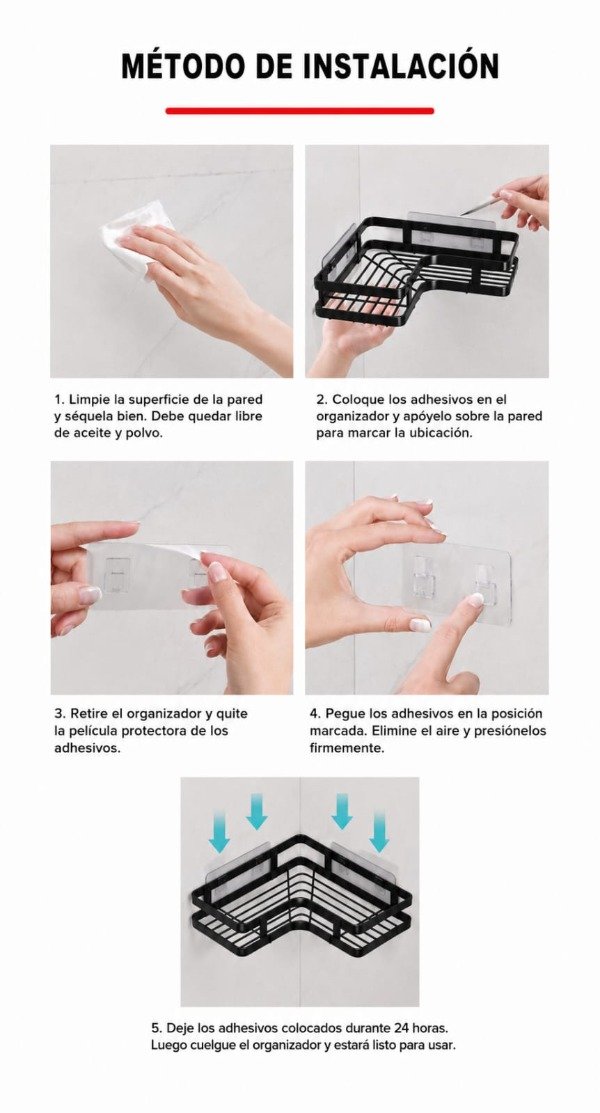 MÉTODO DE INSTALACIÓN

1. Limpie la superficie de la pared y séquela bien. Debe quedar libre de aceite y polvo.

2. Coloque los adhesivos en el organizador y apóyelo sobre la pared para marcar la ubicación.

3. Retire el organizador y quite la película protectora de los adhesivos.

4. Pegue los adhesivos en la posición marcada. Elimine el aire y presiónelos firmemente.

5. Deje los adhesivos colocados durante 24 horas. Luego cuelgue el organizador y estará listo para usar.