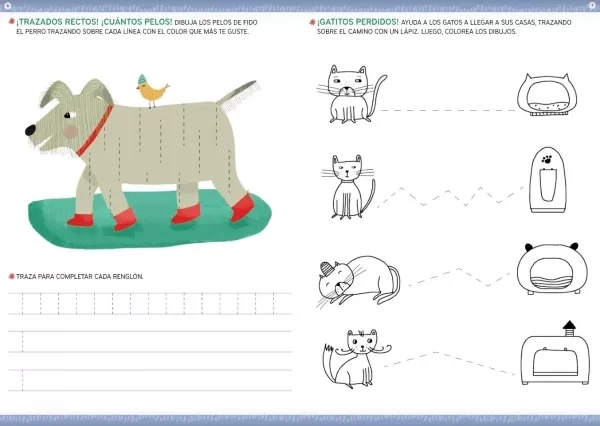 ¡TRAZADOS RECTOS! ¡CUÁNTOS PELOS! DIBUJA LOS PELOS DE FIDO EL PERRO TRAZANDO SOBRE CADA LÍNEA CON EL COLOR QUE MÁS TE GUSTE.

TRAZA PARA COMPLETAR CADA RENGLÓN.

¡GATITOS PERDIDOS! AYUDA A LOS GATOS A LLEGAR A SUS CASAS, TRAZANDO SOBRE EL CAMINO CON UN LÁPIZ. LUEGO, COLOREA LOS DIBUJOS.