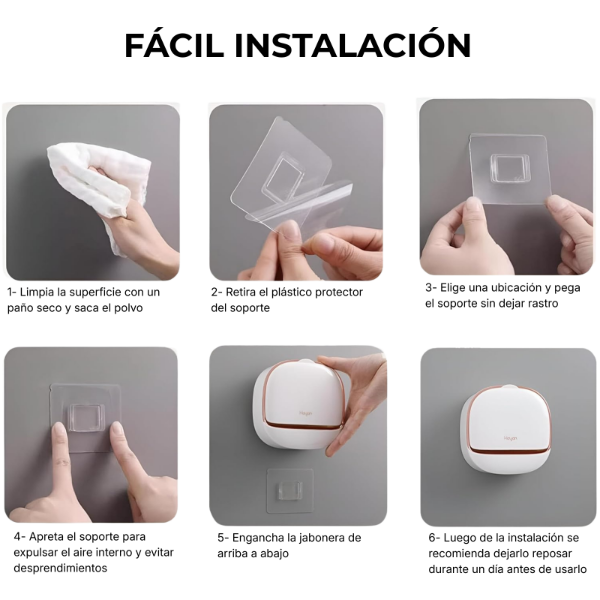 FÁCIL INSTALACIÓN

1- Limpia la superficie con un paño seco y saca el polvo

2- Retira el plástico protector del soporte

3- Elige una ubicación y pega el soporte sin dejar rastro

4- Apreta el soporte para expulsar el aire interno y evitar desprendimientos

Heyan

5- Engancha la jabonera de arriba a abajo

Heyan

6- Luego de la instalación se recomienda dejarlo reposar durante un día antes de usarlo