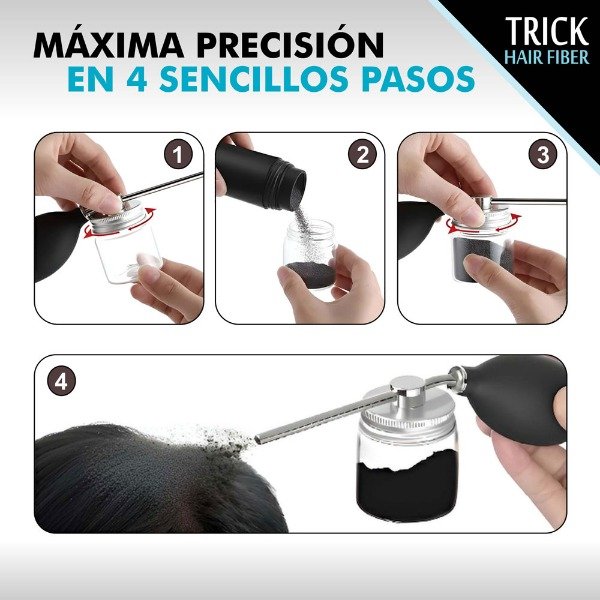 MÁXIMA PRECISIÓN
EN 4 SENCILLOS PASOS

TRICK
HAIR FIBER

1

2

3

4