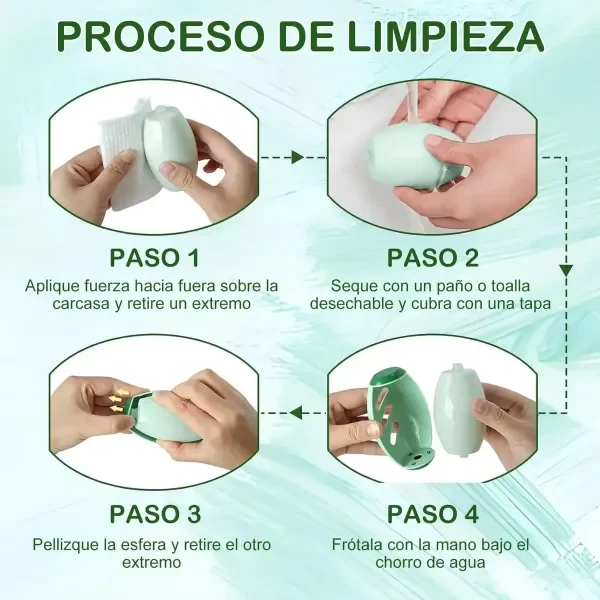 PROCESO DE LIMPIEZA

PASO 1

Aplique fuerza hacia fuera sobre la carcasa y retire un extremo

PASO 2

Seque con un paño o toalla desechable y cubra con una tapa

PASO 3

Pellizque la esfera y retire el otro extremo

PASO 4

Frótala con la mano bajo el chorro de agua