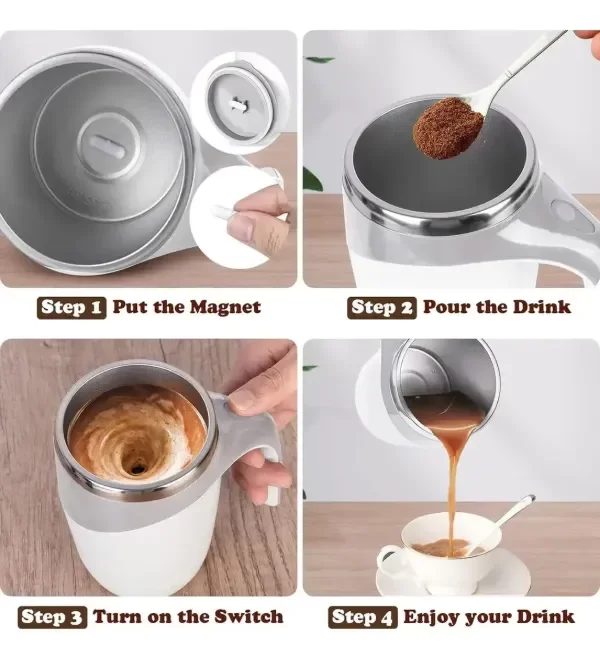 Step 1 Put the Magnet

Step 2 Pour the Drink

Step 3 Turn on the Switch

Step 4 Enjoy your Drink