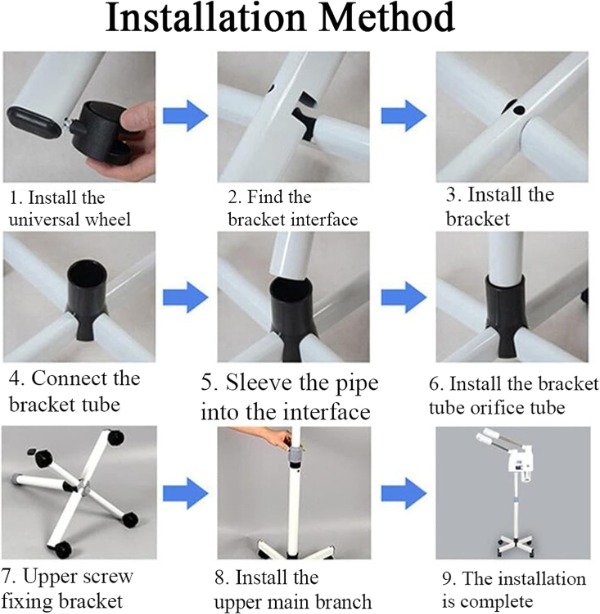 Installation Method

1. Install the universal wheel

2. Find the bracket interface

3. Install the bracket

4. Connect the bracket tube

5. Sleeve the pipe into the interface

6. Install the bracket tube orifice tube

7. Upper screw fixing bracket

8. Install the upper main branch

9. The installation is complete