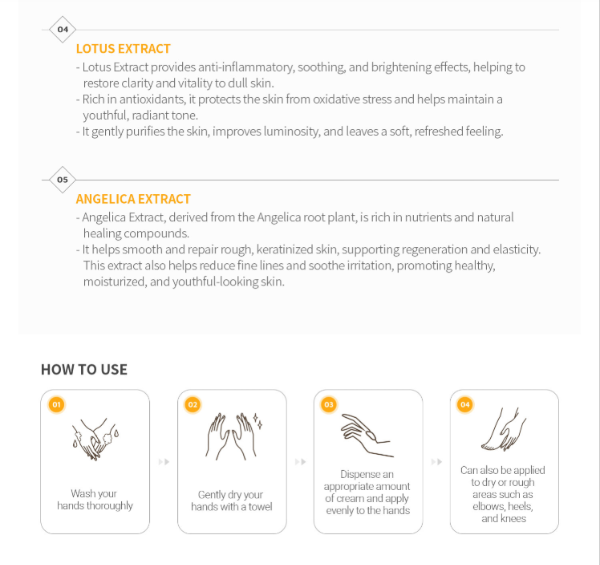 04

LOTUS EXTRACT

- Lotus Extract provides anti-inflammatory, soothing, and brightening effects, helping to restore clarity and vitality to dull skin.
- Rich in antioxidants, it protects the skin from oxidative stress and helps maintain a youthful, radiant tone.
- It gently purifies the skin, improves luminosity, and leaves a soft, refreshed feeling.

05

ANGELICA EXTRACT

- Angelica Extract, derived from the Angelica root plant, is rich in nutrients and natural healing compounds.
- It helps smooth and repair rough, keratinized skin, supporting regeneration and elasticity. This extract also helps reduce fine lines and soothe irritation, promoting healthy, moisturized, and youthful-looking skin.

HOW TO USE

01
Wash your hands thoroughly

02
Gently dry your hands with a towel

03
Dispense an appropriate amount of cream and apply evenly to the hands

04
Can also be applied to dry or rough areas such as elbows, heels, and knees