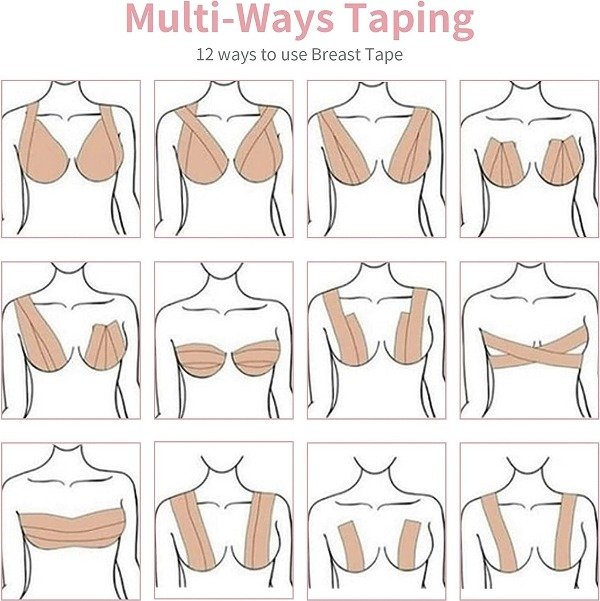 Multi-Ways Taping

12 ways to use Breast Tape