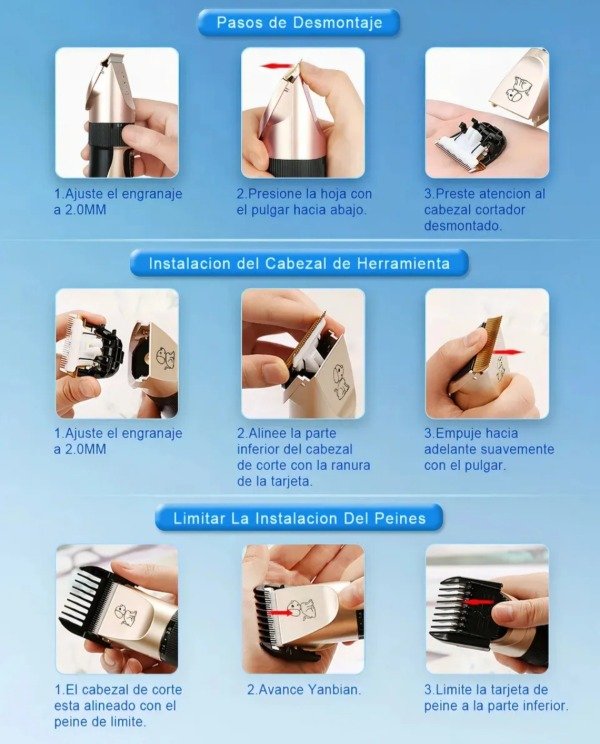 Pasos de Desmontaje

1.Ajuste el engranaje a 2.0MM

2.Presione la hoja con el pulgar hacia abajo.

3.Preste atencion al cabezal cortador desmontado.

Instalacion del Cabezal de Herramienta

1.Ajuste el engranaje a 2.0MM

2.Alinee la parte inferior del cabezal de corte con la ranura de la tarjeta.

3.Empuje hacia adelante suavemente con el pulgar.

Limitar La Instalacion Del Peines

1.El cabezal de corte esta alineado con el peine de limite.

2.Avance Yanbian.

3.Limite la tarjeta de peine a la parte inferior.