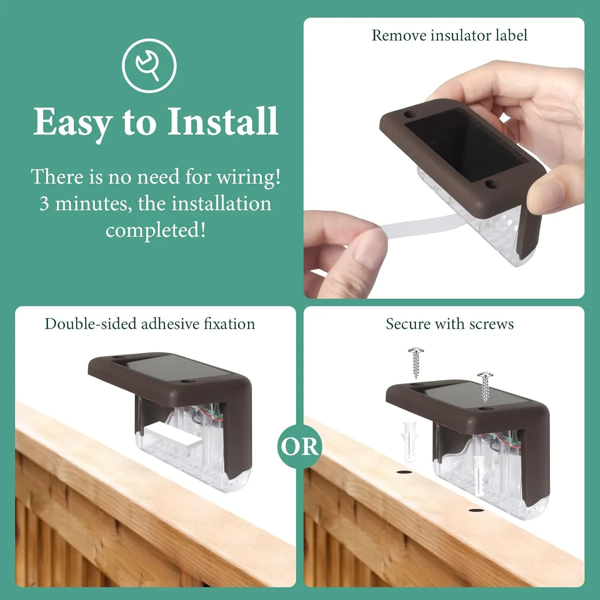 Easy to Install

There is no need for wiring! 3 minutes, the installation completed!

Remove insulator label

Double-sided adhesive fixation

OR

Secure with screws