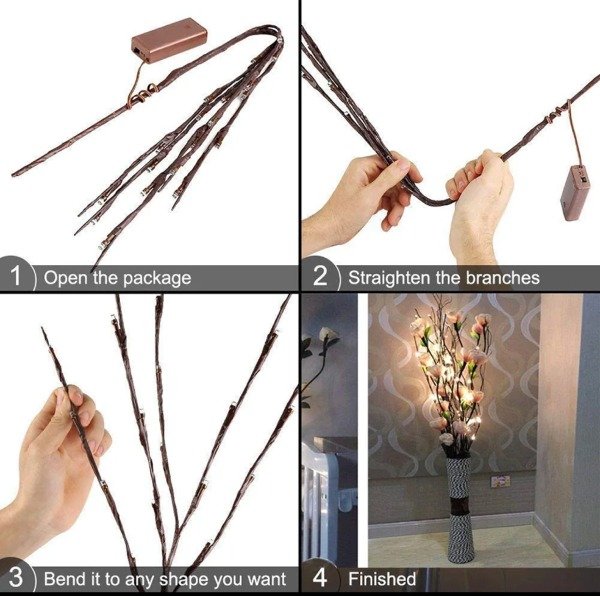 1 Open the package

2 Straighten the branches

3 Bend it to any shape you want

4 Finished