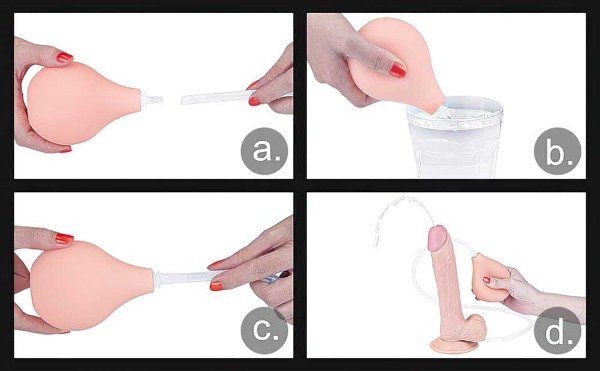 a.

b.

c.

d.