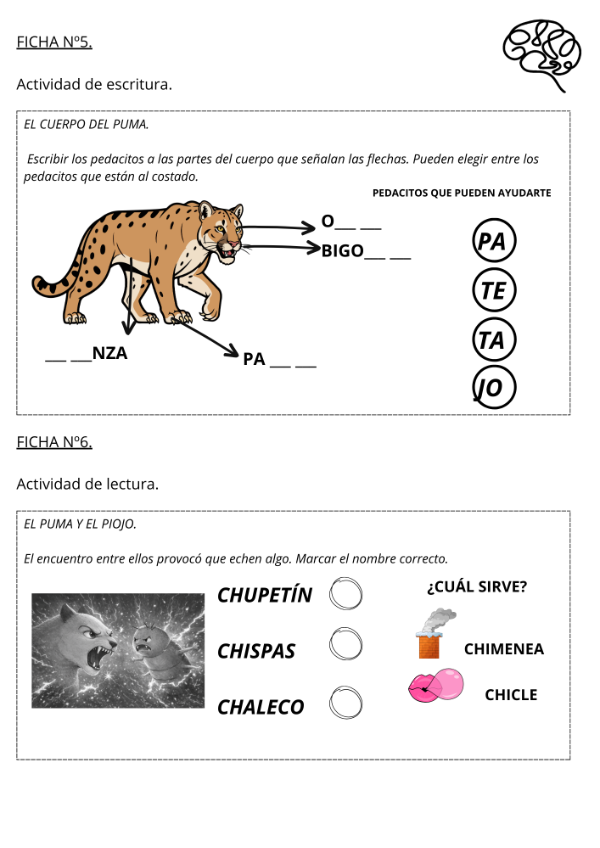 FICHA Nº5.

Actividad de escritura.

EL CUERPO DEL PUMA.

Escribir los pedacitos a las partes del cuerpo que señalan las flechas. Pueden elegir entre los pedacitos que están al costado.

PEDACITOS QUE PUEDEN AYUDARTE

O__ __

BIGO__ __

__ __NZA

PA __ __

PA

TE

TA

JO

FICHA Nº6.

Actividad de lectura.

EL PUMA Y EL PIOJO.

El encuentro entre ellos provocó que echen algo. Marcar el nombre correcto.

CHUPETÍN

CHISPAS

CHALECO

¿CUÁL SIRVE?

CHIMENEA

CHICLE