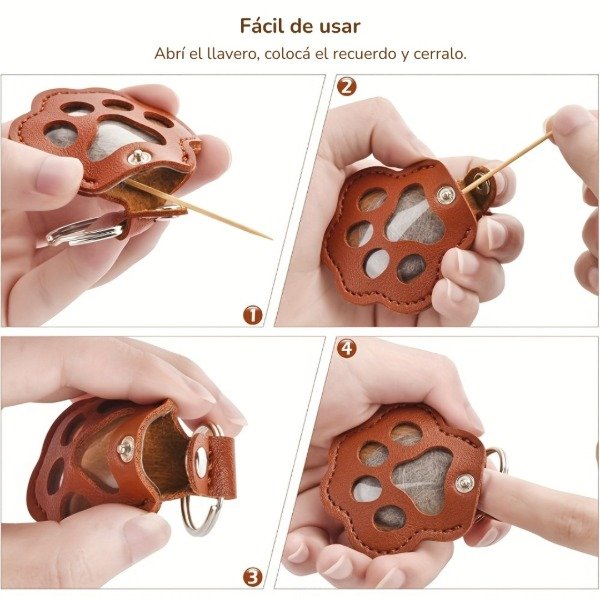 Fácil de usar

Abrí el llavero, colocá el recuerdo y cerralo.

1

2

3

4