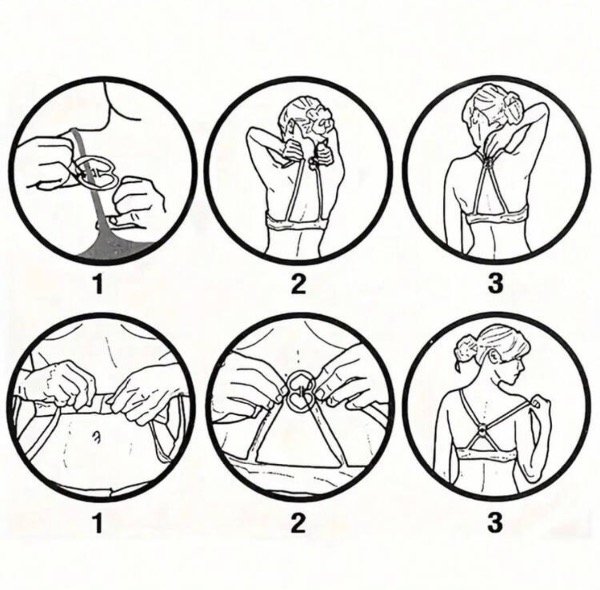 1 2 3

1 2 3