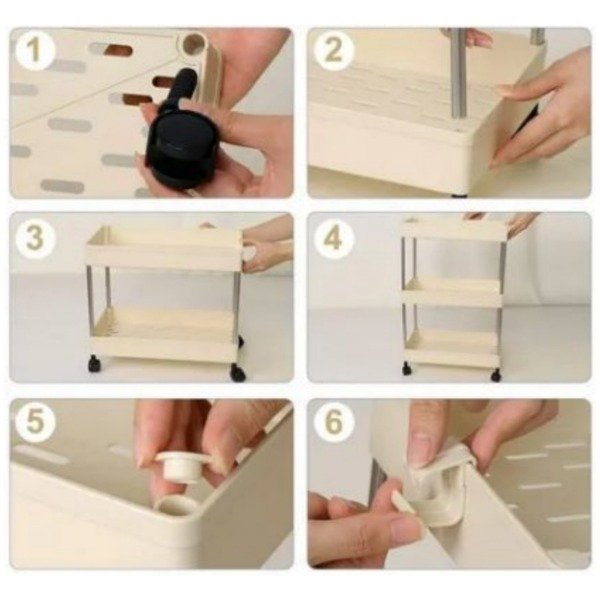 1

2

3

4

5

6