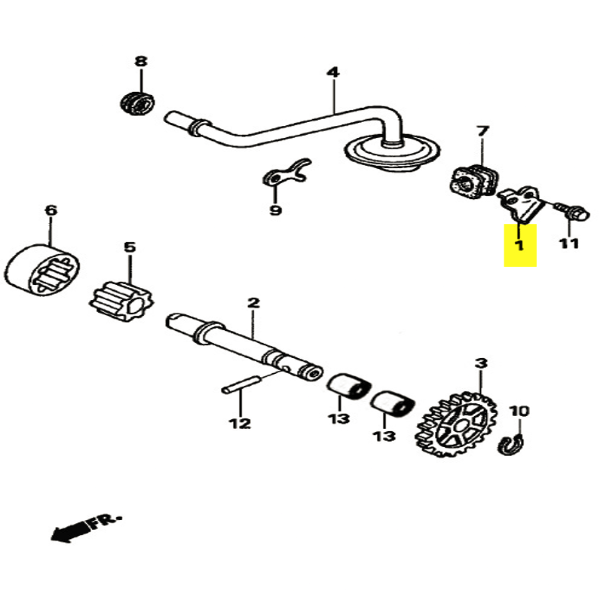 8
4
7
9
1
11
6
5
2
3
10
12
13
13
FR.