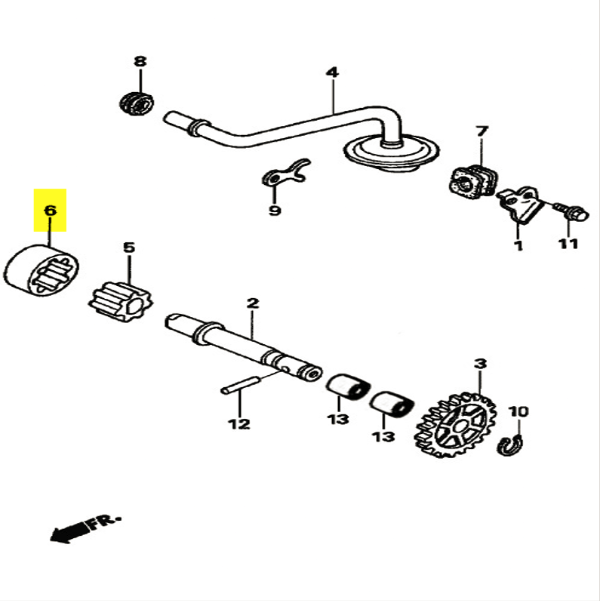 8
4
7
9
1
11
6
5
2
3
10
12
13
13
FR.