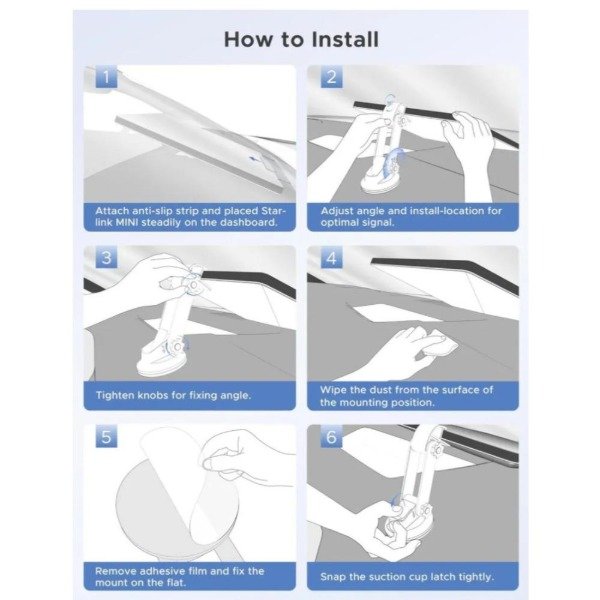 How to Install

1

Attach anti-slip strip and placed Starlink MINI steadily on the dashboard.

2

Adjust angle and install-location for optimal signal.

3

Tighten knobs for fixing angle.

4

Wipe the dust from the surface of the mounting position.

5

Remove adhesive film and fix the mount on the flat.

6

Snap the suction cup latch tightly.